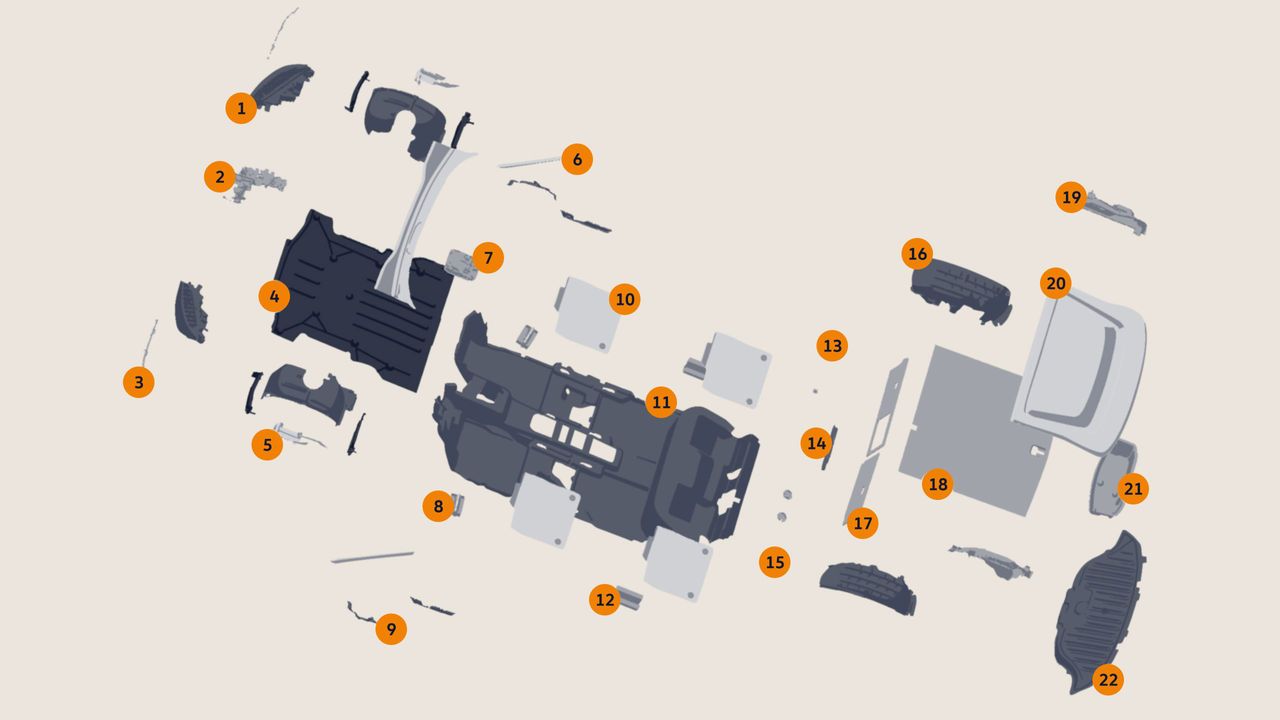 1
2
3
4
5
6
7
8
9
10
11
12
13
14
15
16
17
18
19
20
21
22