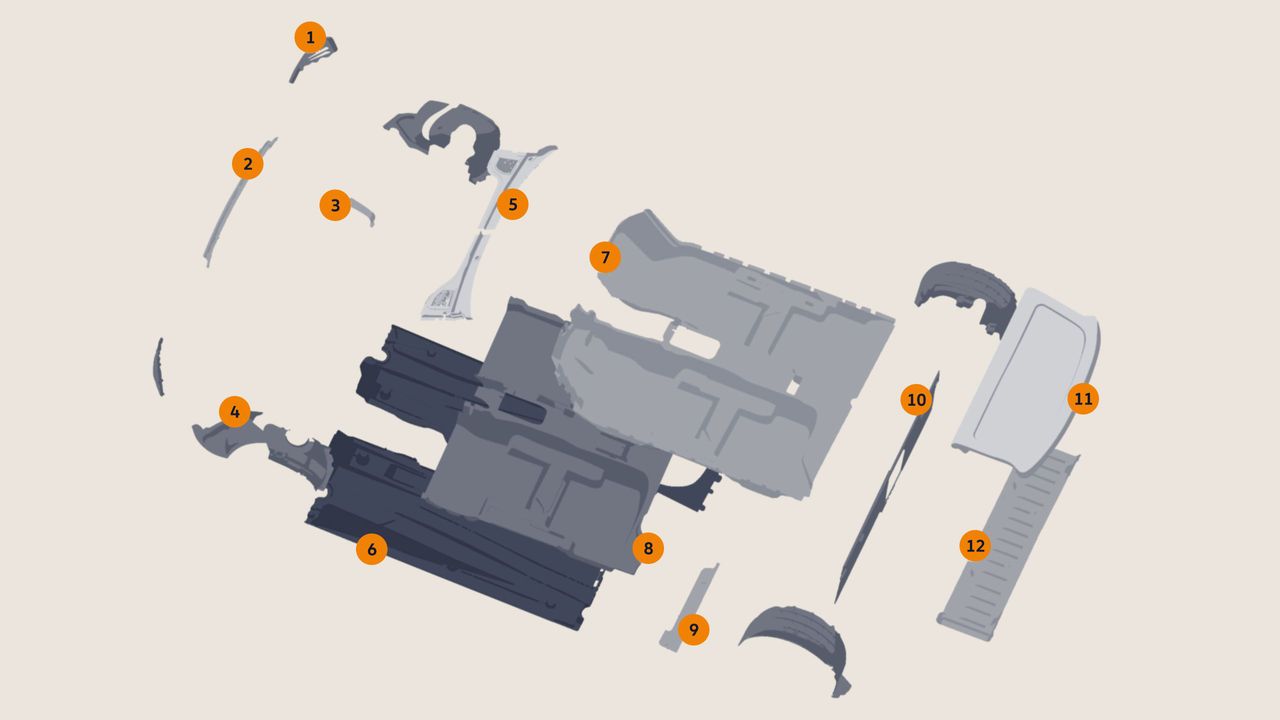 1
2
3
5
7
4
10
11
6
8
12
9